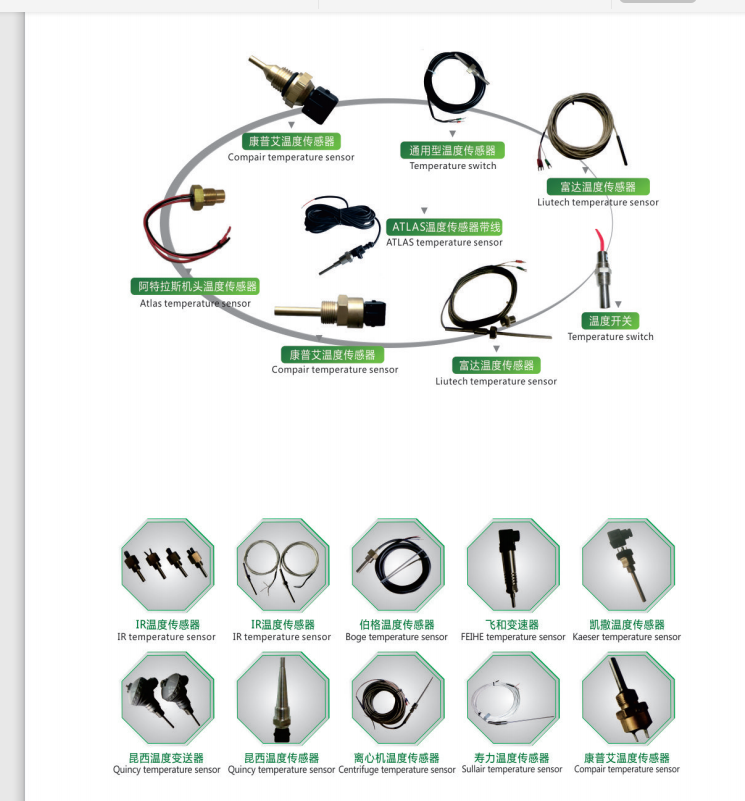 康普艾温度传感器
Compair temperature sensor

通用型温度传感器
Temperature switch

富达温度传感器
Liutech temperature sensor

ATLAS温度传感器带线
ATLAS temperature sensor

阿特拉斯机头温度传感器
Atlas temperature sensor

温度开关
Temperature switch

康普艾温度传感器
Compair temperature sensor

富达温度传感器
Liutech temperature sensor

IR温度传感器
IR temperature sensor

IR温度传感器
IR temperature sensor

伯格温度传感器
Boge temperature sensor

飞和变速器
FEIHE temperature sensor

凯撒温度传感器
Kaeser temperature sensor

昆西温度变送器
Quincy temperature sensor

昆西温度传感器
Quincy temperature sensor

离心机温度传感器
Centrifuge temperature sensor

寿力温度传感器
Sullair temperature sensor

康普艾温度传感器
Compair temperature sensor